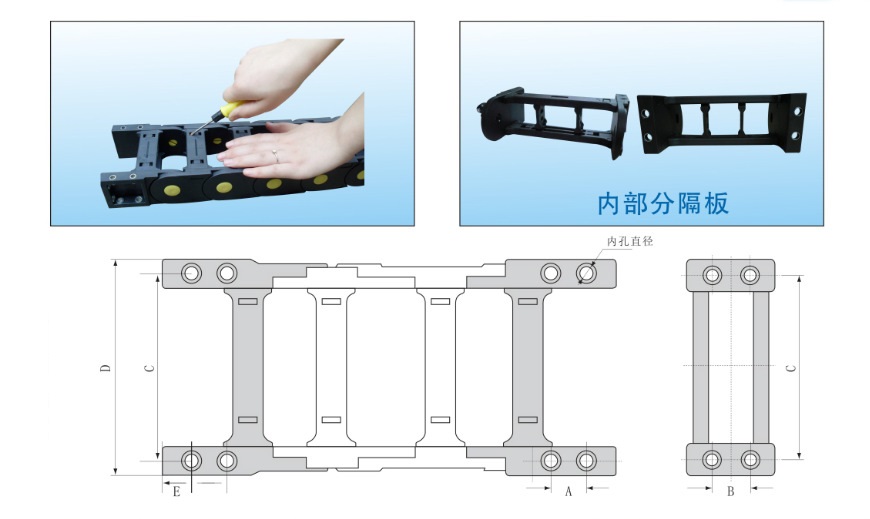 内部分隔板

内孔直径

D

C

E

A

C

B